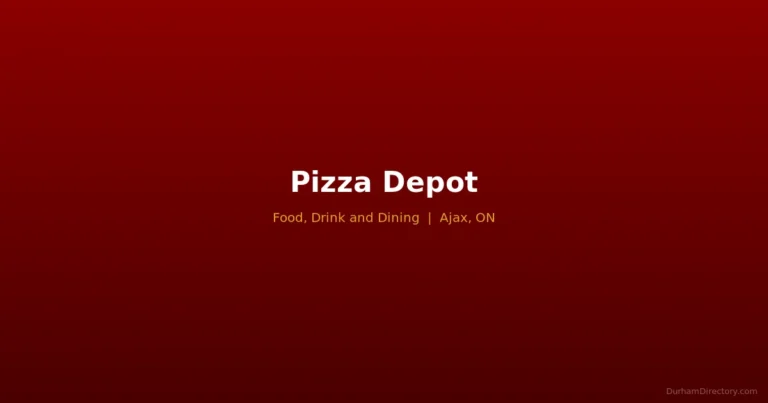 Pizza Depot

Food, Drink and Dining | Ajax, ON

DurhamDirectory.com